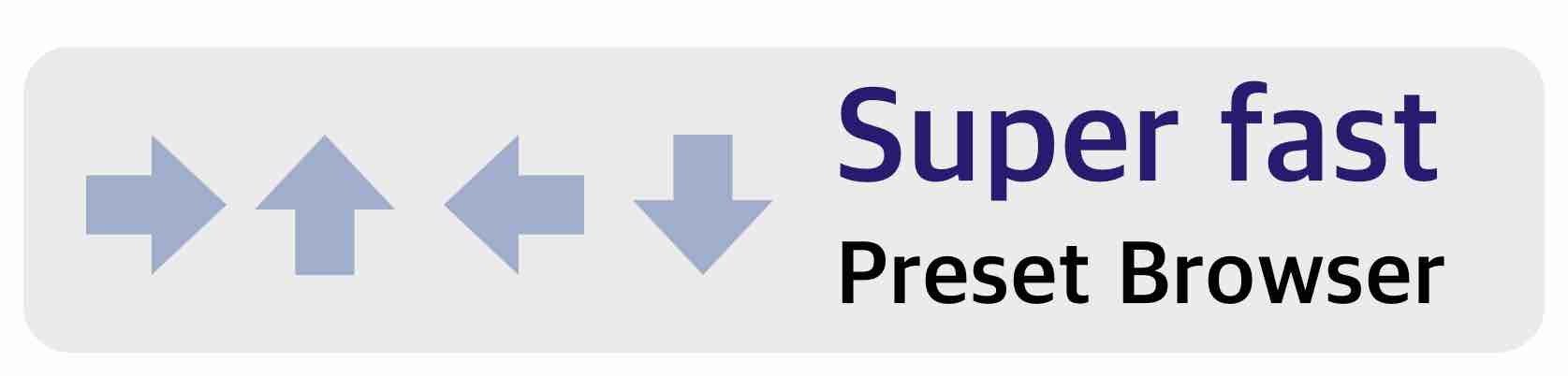 Super fast
Preset Browser