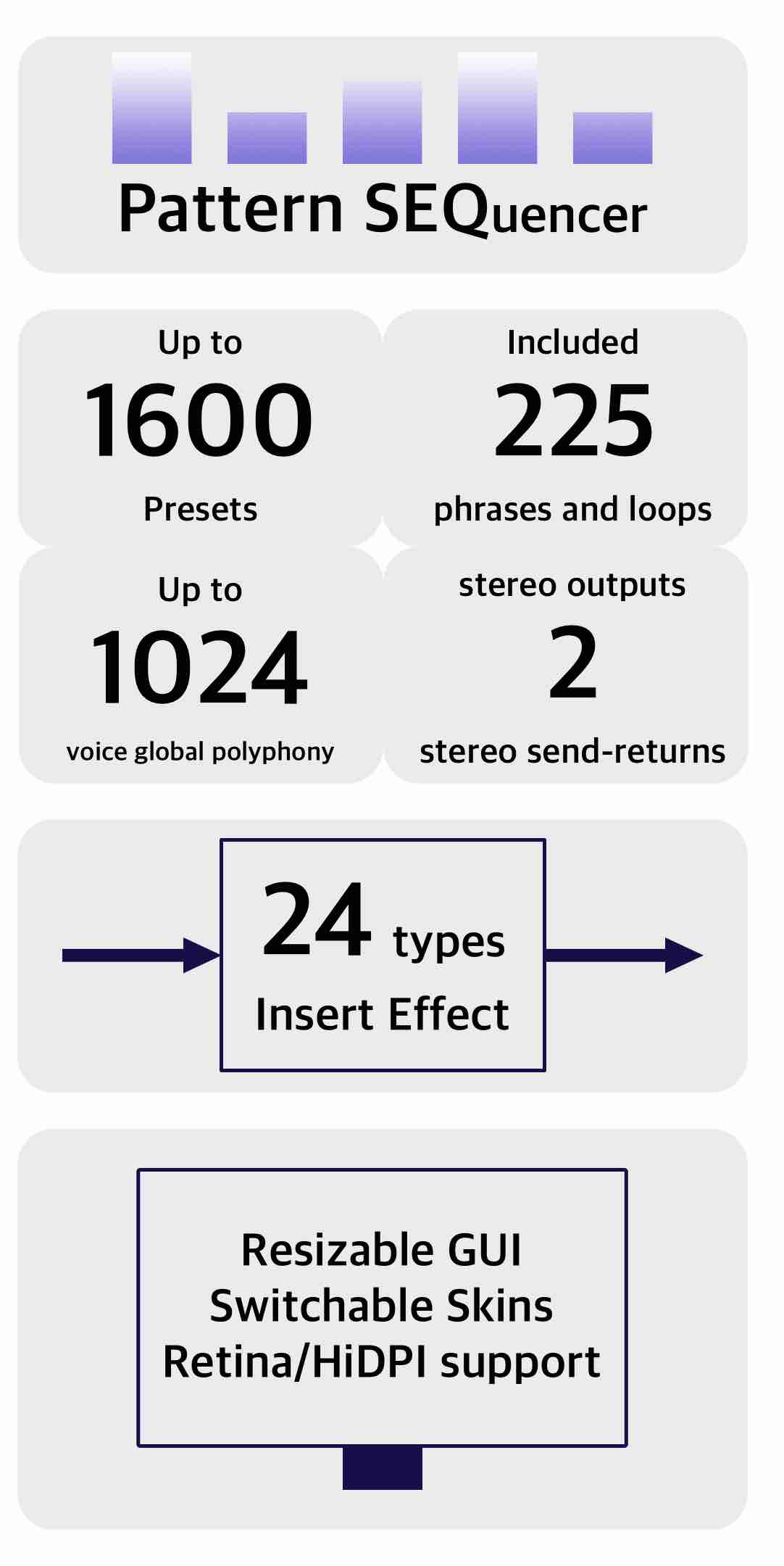 Pattern SEQuencer

Up to
1600
Presets

Included
225
phrases and loops

Up to
1024
voice global polyphony

stereo outputs
2
stereo send-returns

24 types
Insert Effect

Resizable GUI
Switchable Skins
Retina/HiDPI support