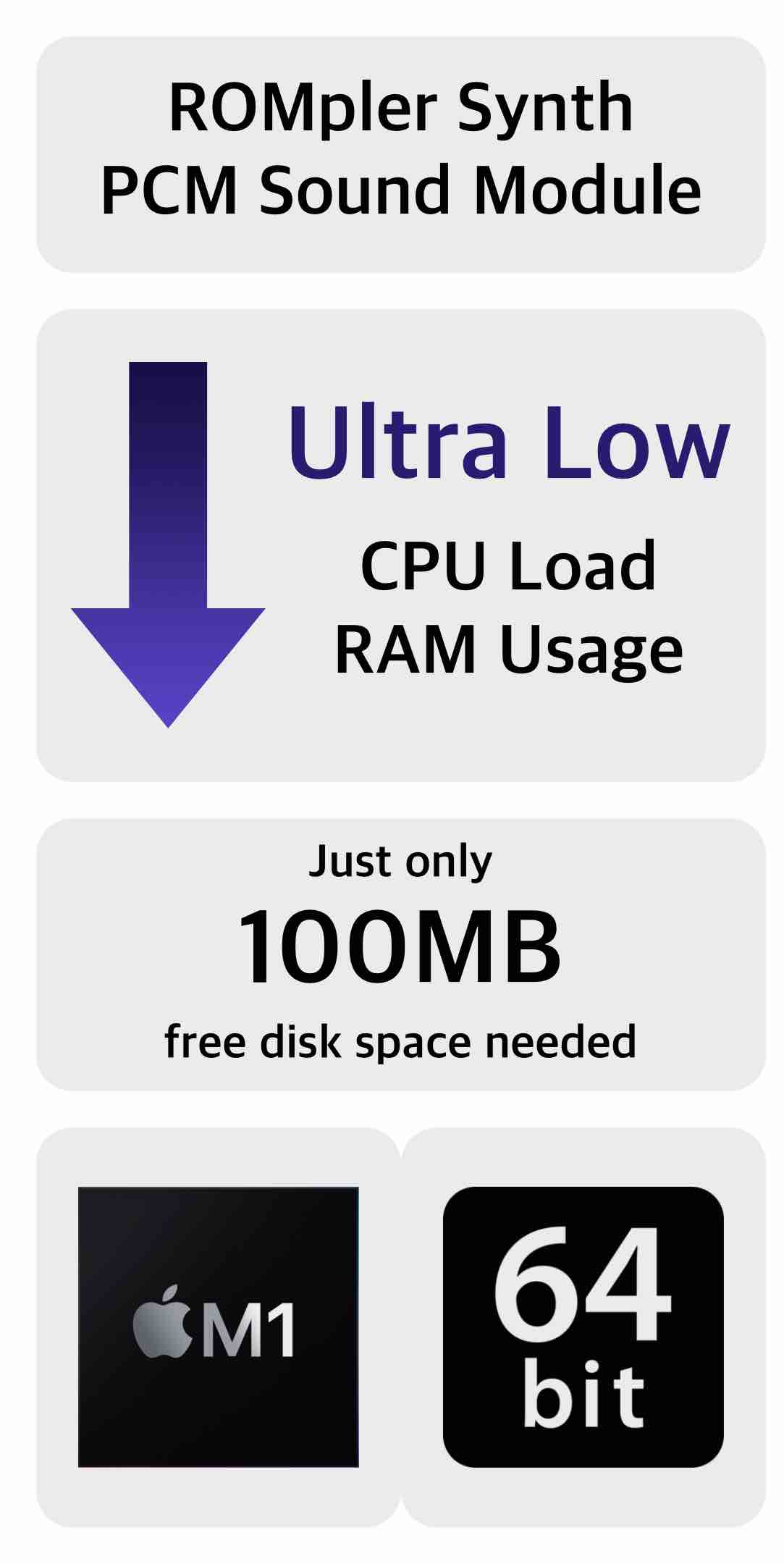 ROMpler Synth
PCM Sound Module

Ultra Low
CPU Load
RAM Usage

Just only
100MB
free disk space needed

M1

64
bit