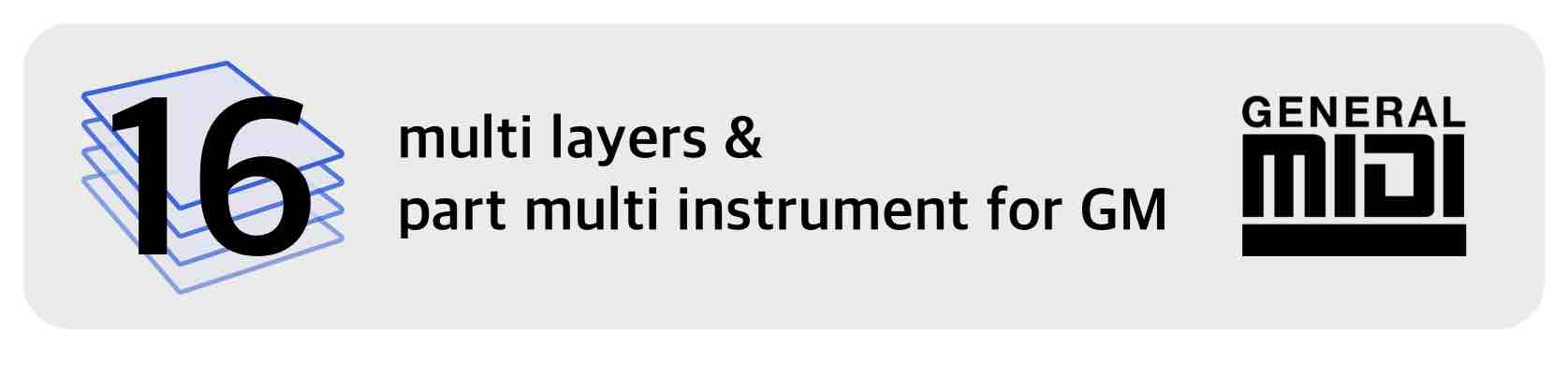 16

multi layers &
part multi instrument for GM

GENERAL
MIDI